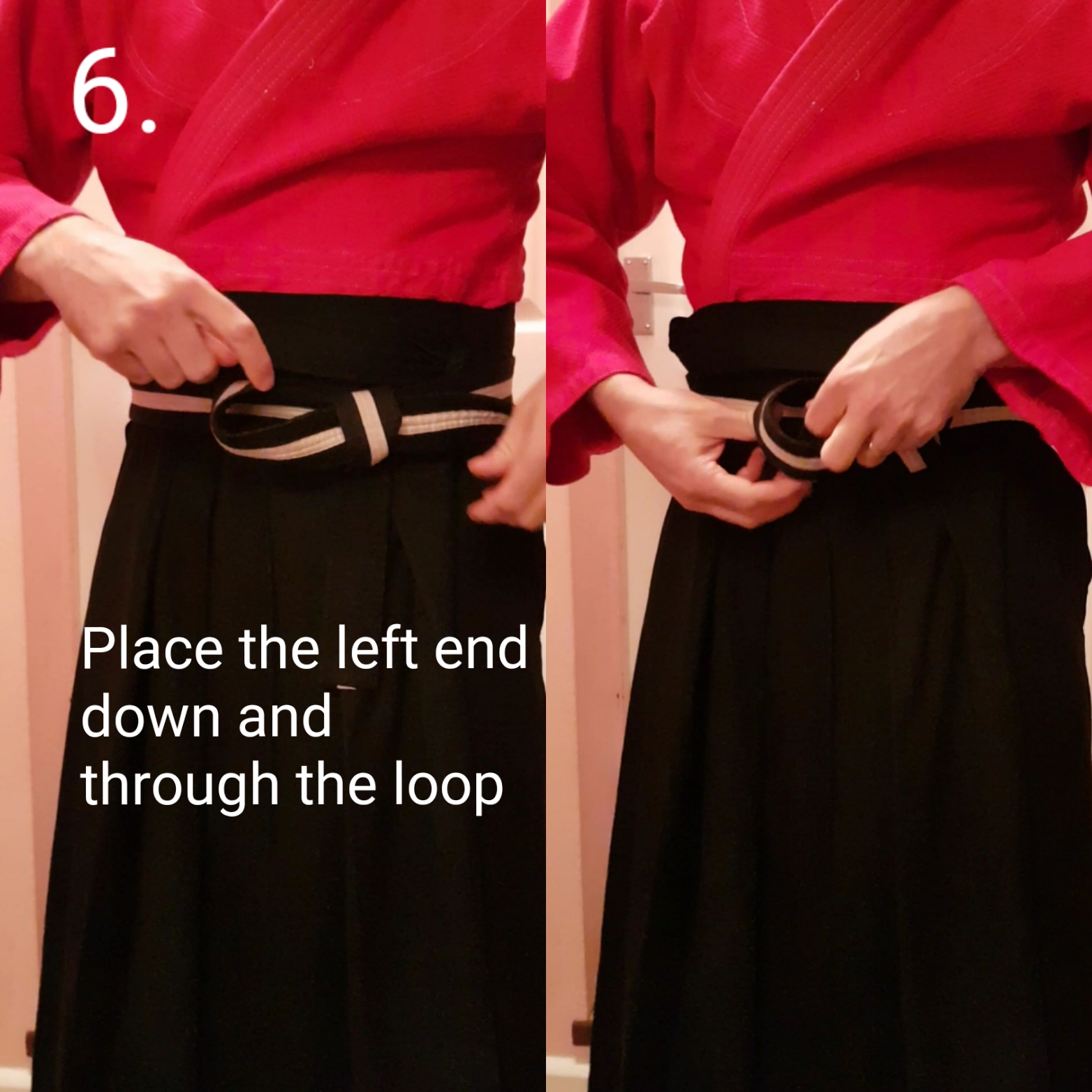 6.

Place the left end down and through the loop