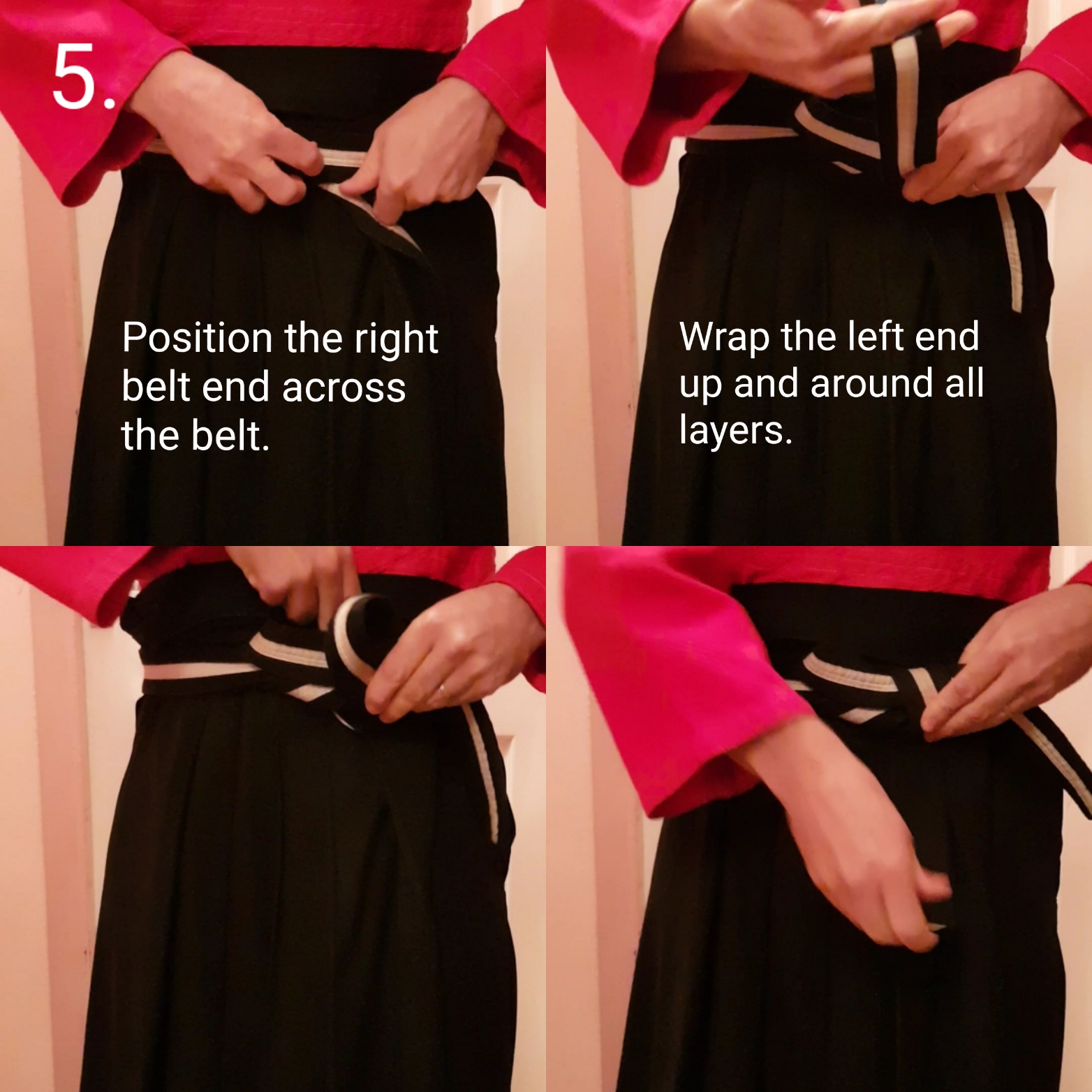 5.

Position the right belt end across the belt.

Wrap the left end up and around all layers.